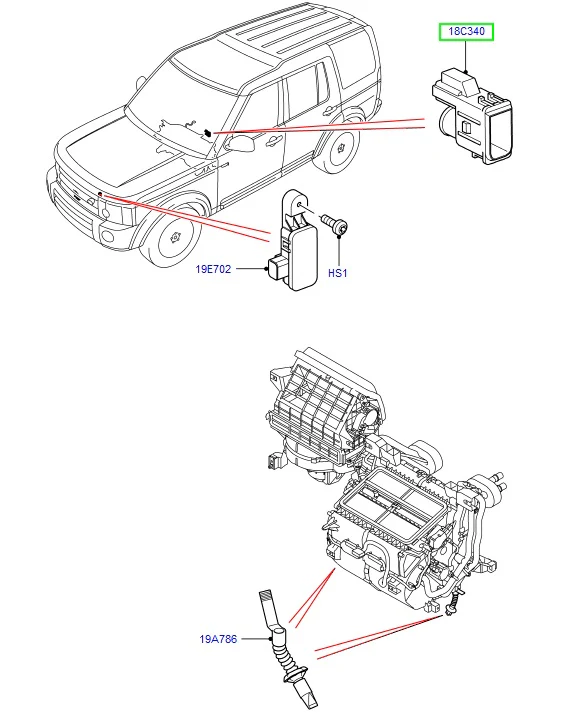 18C340

19E702

HS1

19A786